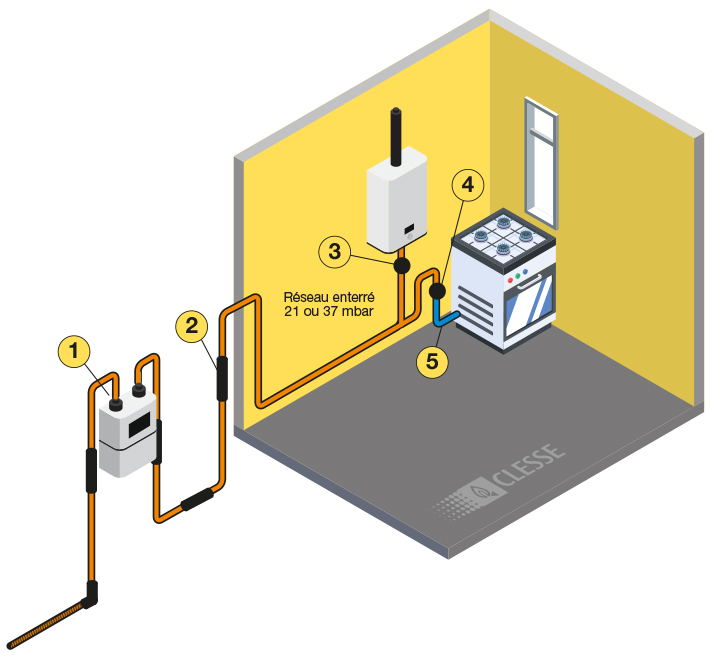 1
2
3
4
5
Réseau enterré
21 ou 37 mbar
CLESSE